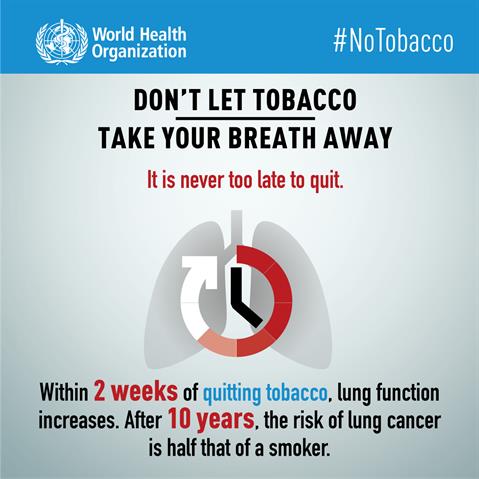 World Health Organization

#NoTobacco

DON'T LET TOBACCO
TAKE YOUR BREATH AWAY

It is never too late to quit.

Within 2 weeks of quitting tobacco, lung function increases. After 10 years, the risk of lung cancer is half that of a smoker.